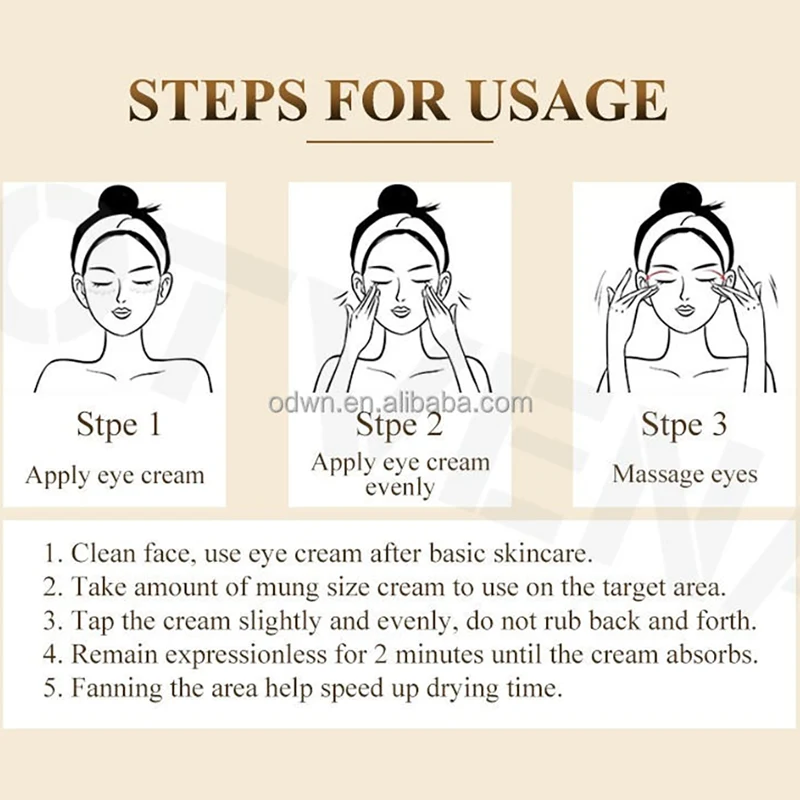 STEPS FOR USAGE

Stpe 1
Apply eye cream

odwn.en.alibaba.com

Stpe 2
Apply eye cream evenly

Stpe 3
Massage eyes

1. Clean face, use eye cream after basic skincare.
2. Take amount of mung size cream to use on the target area.
3. Tap the cream slightly and evenly, do not rub back and forth.
4. Remain expressionless for 2 minutes until the cream absorbs.
5. Fanning the area help speed up drying time.